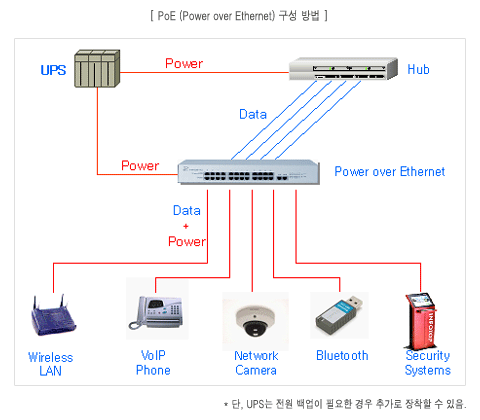 [ PoE (Power over Ethernet) 구성 방법 ]

UPS

Power

Hub

Data

Power

Power over Ethernet

Data
+
Power

Wireless LAN

VoIP Phone

Network Camera

Bluetooth

Security Systems

* 단, UPS는 전원 백업이 필요한 경우 추가로 장착할 수 있음.